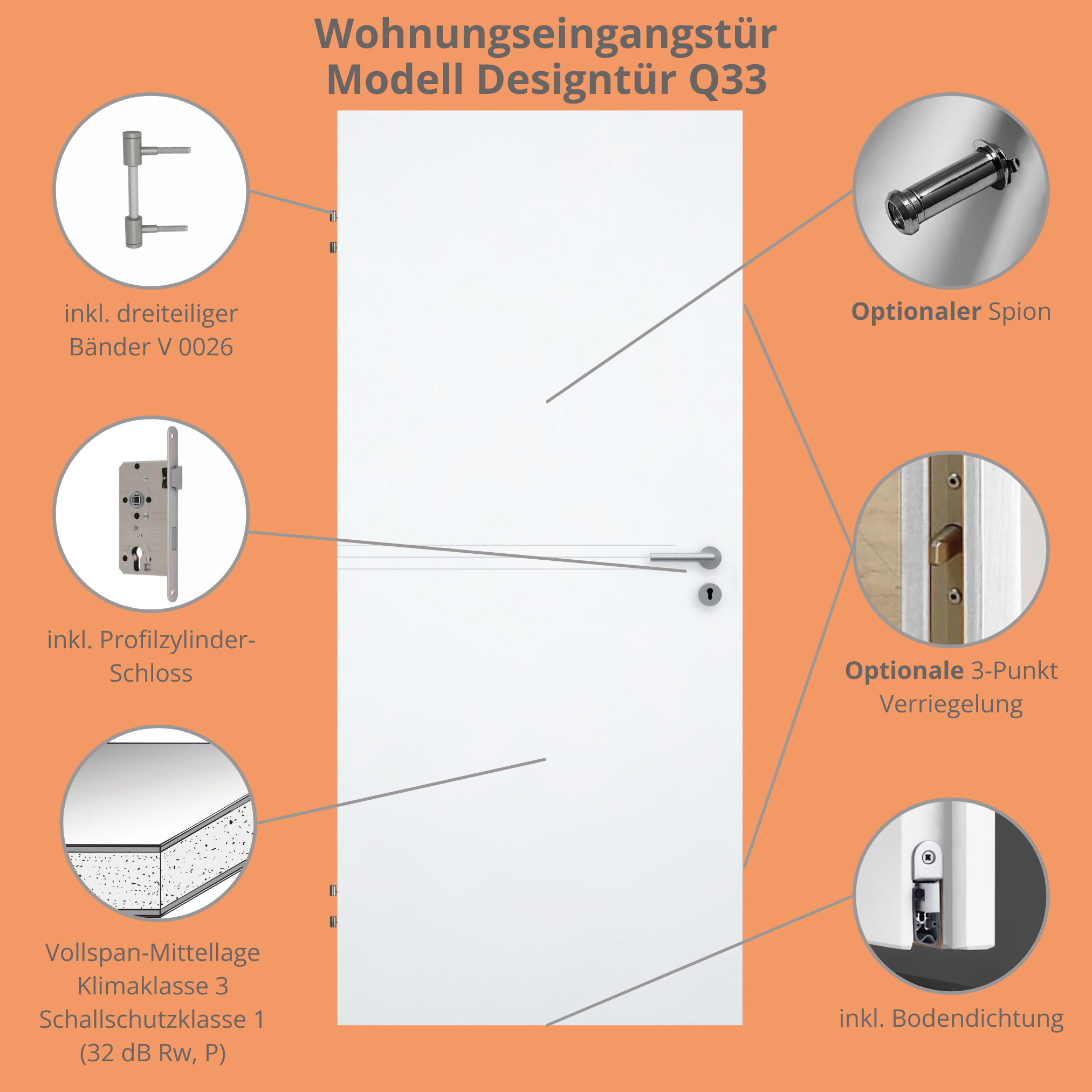 Wohnungseingangstür
Modell Designtür Q33

inkl. dreiteiliger Bänder V 0026

inkl. Profilzylinder-Schloss

Vollspan-Mittellage
Klimaklasse 3
Schallschutzklasse 1
(32 dB Rw, P)

Optionaler Spion

Optionale 3-Punkt Verriegelung

inkl. Bodendichtung